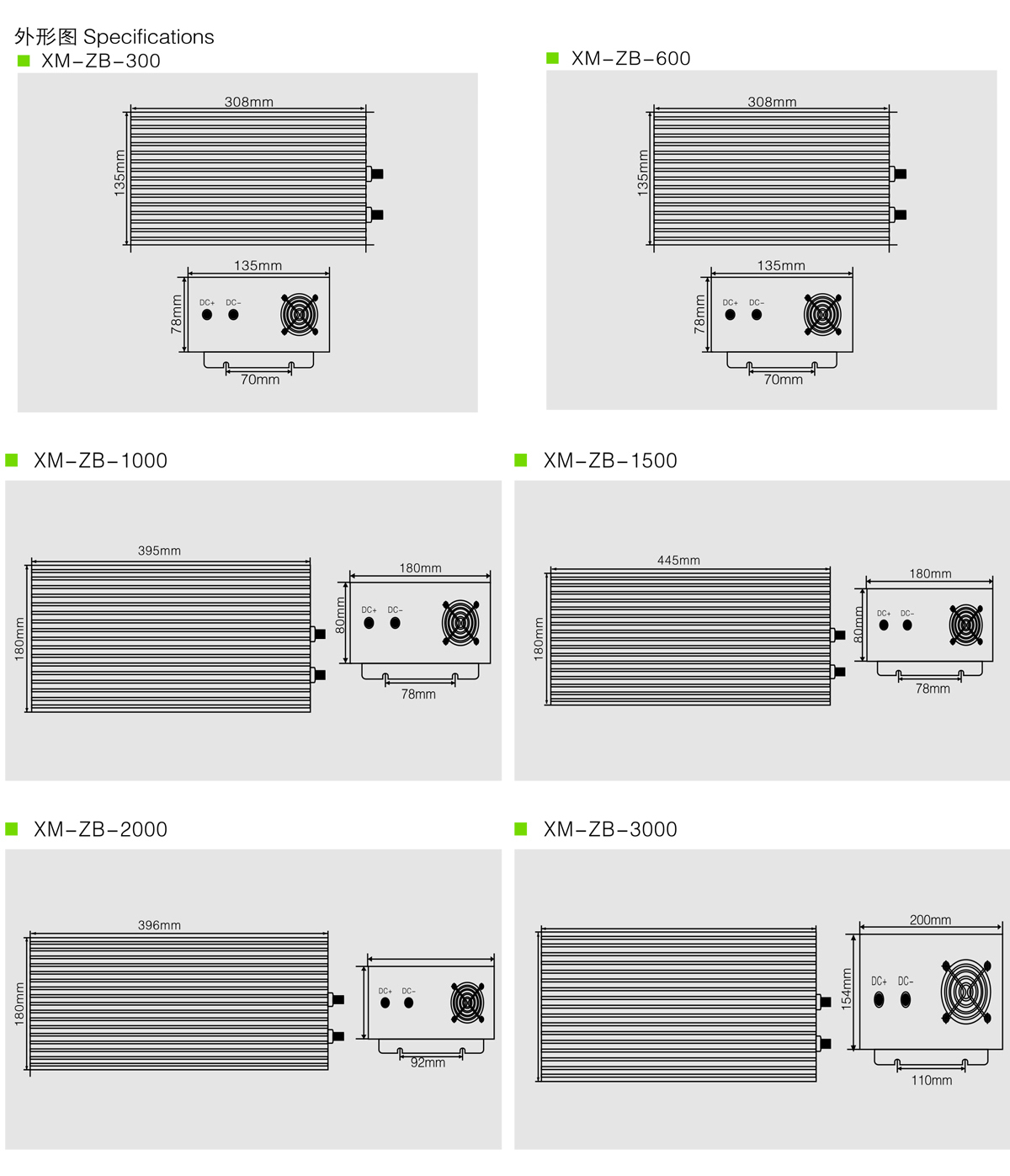 外形图 Specifications

XM-ZB-300

308mm
135mm
135mm
78mm
DC+ DC-
70mm

XM-ZB-600

308mm
135mm
135mm
78mm
DC+ DC-
70mm

XM-ZB-1000

395mm
180mm
180mm
80mm
DC+ DC-
78mm

XM-ZB-1500

445mm
180mm
180mm
80mm
DC+ DC-
78mm

XM-ZB-2000

396mm
180mm
DC+ DC-
92mm

XM-ZB-3000

200mm
154mm
DC+ DC-
110mm